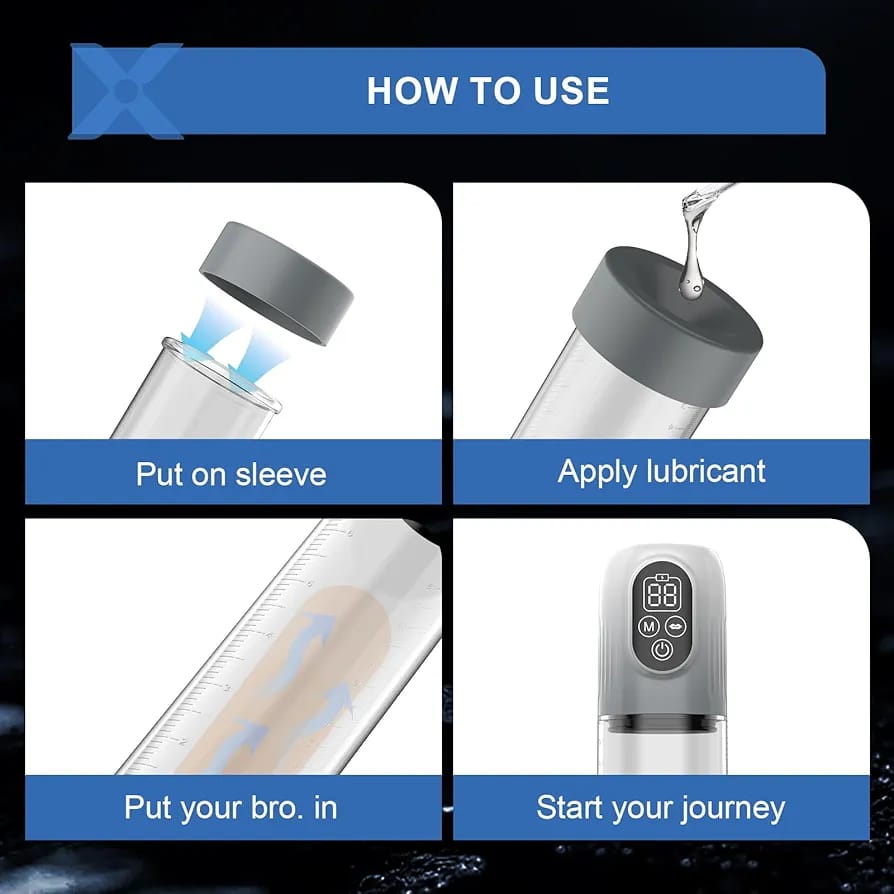 HOW TO USE

Put on sleeve

Apply lubricant

Put your bro. in

88

M

Start your journey